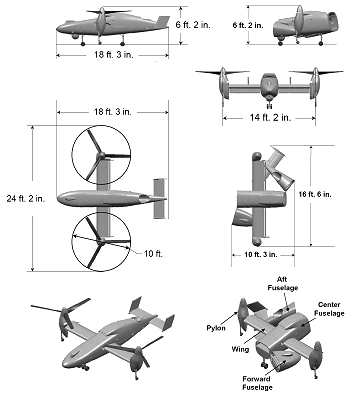 6 ft. 2 in.

18 ft. 3 in.

6 ft. 2 in.

14 ft. 2 in.

18 ft. 3 in.

24 ft. 2 in.

10 ft.

16 ft. 6 in.

10 ft. 3 in.

Aft Fuselage

Center Fuselage

Pylon

Wing

Forward Fuselage